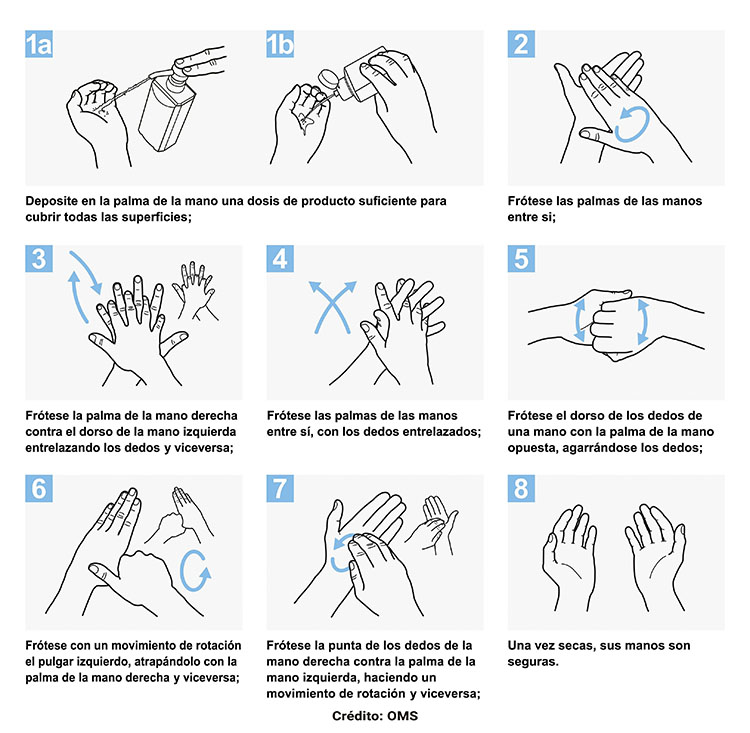 1a

1b

Deposite en la palma de la mano una dosis de producto suficiente para cubrir todas las superficies;

2

Frótese las palmas de las manos entre si;

3

Frótese la palma de la mano derecha contra el dorso de la mano izquierda entrelazando los dedos y viceversa;

4

Frótese las palmas de las manos entre sí, con los dedos entrelazados;

5

Frótese el dorso de los dedos de una mano con la palma de la mano opuesta, agarrándose los dedos;

6

Frótese con un movimiento de rotación el pulgar izquierdo, atrapándolo con la palma de la mano derecha y viceversa;

7

Frótese la punta de los dedos de la mano derecha contra la palma de la mano izquierda, haciendo un movimiento de rotación y viceversa;

8

Una vez secas, sus manos son seguras.

Crédito: OMS